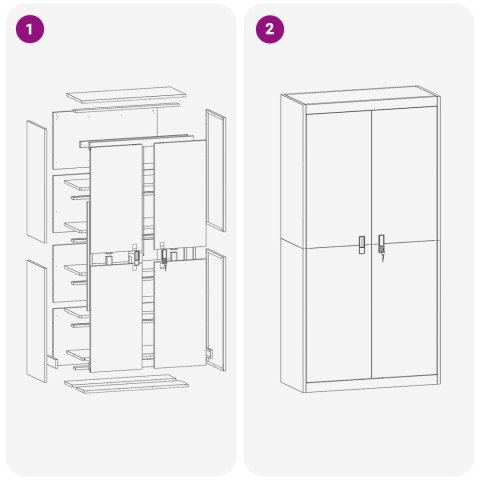 1

2