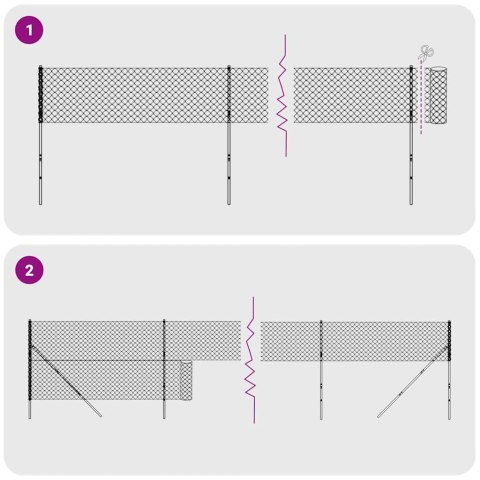 1

2