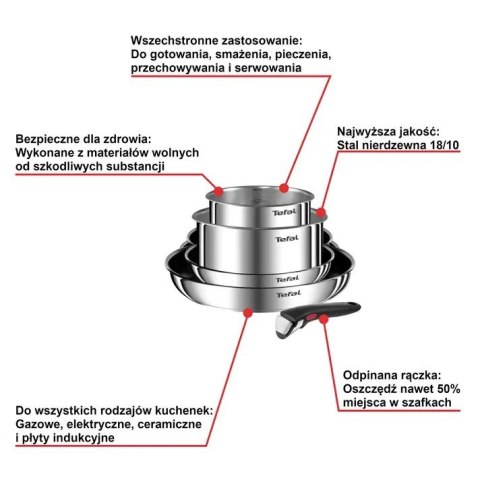 Wszechstronne zastosowanie:
Do gotowania, smażenia, pieczenia, przechowywania i serwowania

Bezpieczne dla zdrowia:
Wykonane z materiałów wolnych od szkodliwych substancji

Najwyższa jakość:
Stal nierdzewna 18/10

Tefal

Tefal

Tefal

Tefal

Odpinana rączka:
Oszczędź nawet 50% miejsca w szafkach

Do wszystkich rodzajów kuchenek:
Gazowe, elektryczne, ceramiczne i płyty indukcyjne