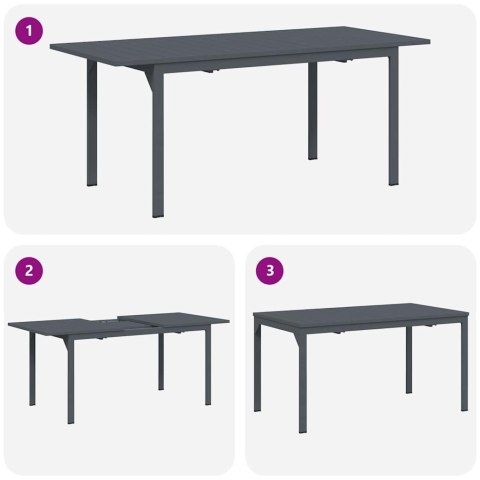 1

2

3