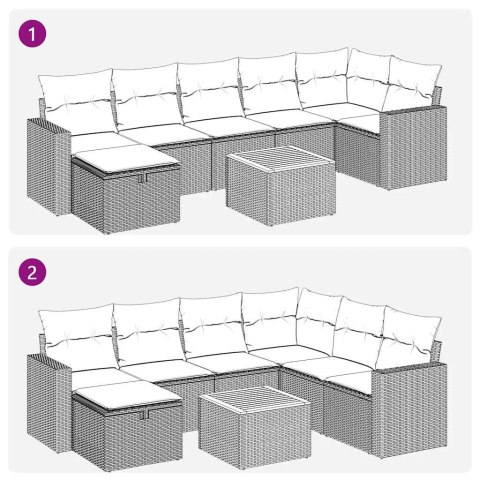 1

2