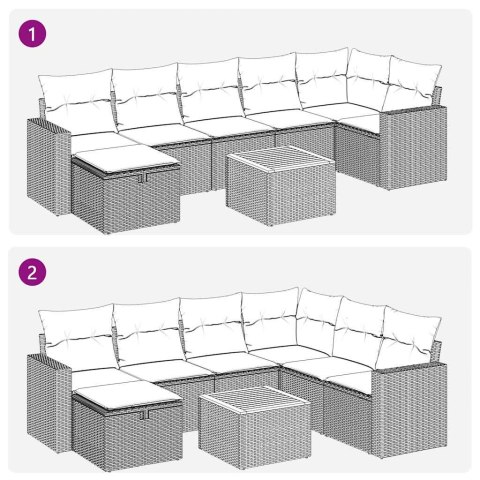 1

2