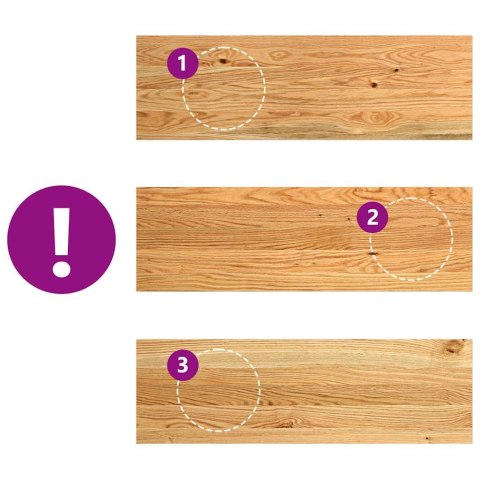 1

!

2

3