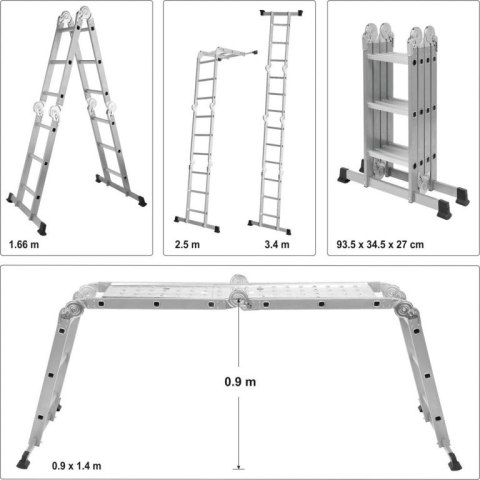 1.66 m

2.5 m

3.4 m

93.5 x 34.5 x 27 cm

0.9 m

0.9 x 1.4 m