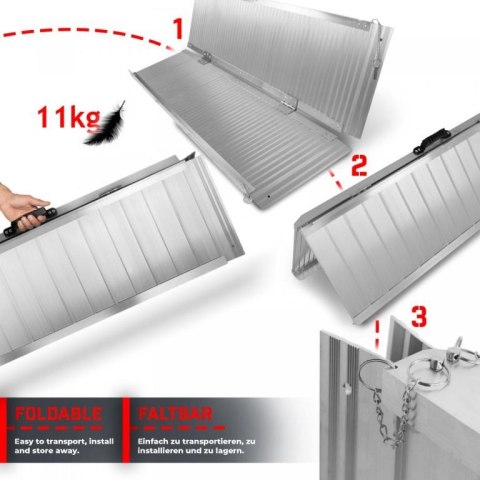 1

11kg

2

3

FOLDABLE

Easy to transport, install and store away.

FALTBAR

Einfach zu transportieren, zu installieren und zu lagern.