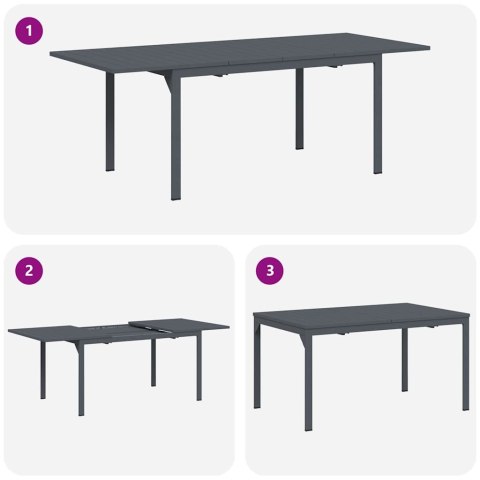 1

2

3