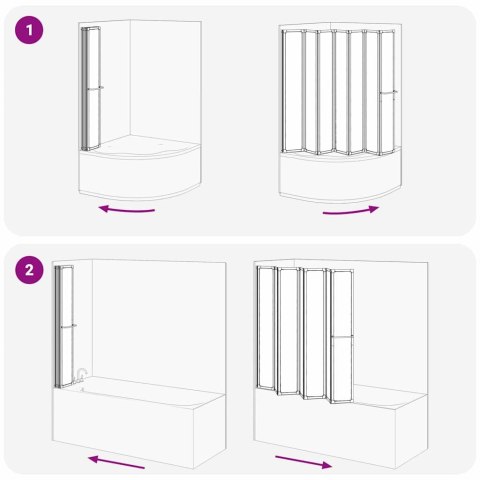 1

2