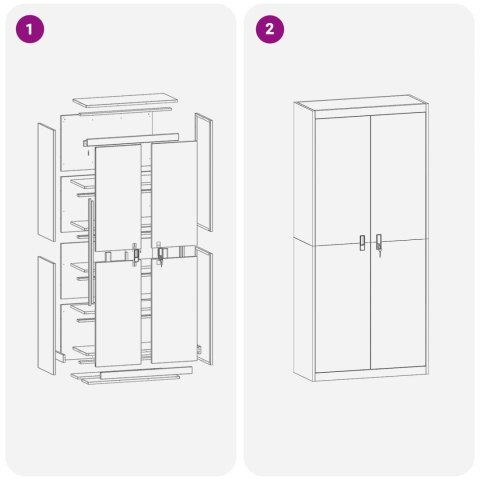 1

2