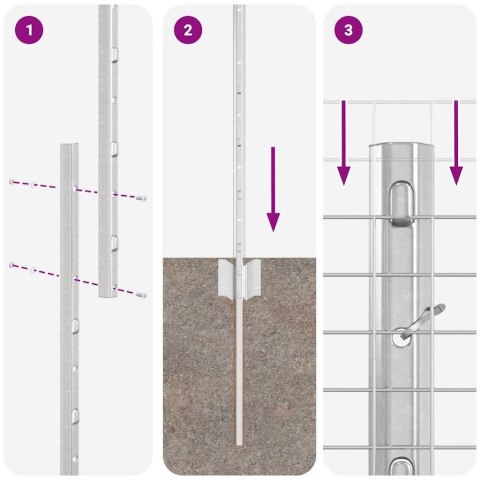 1

2

3