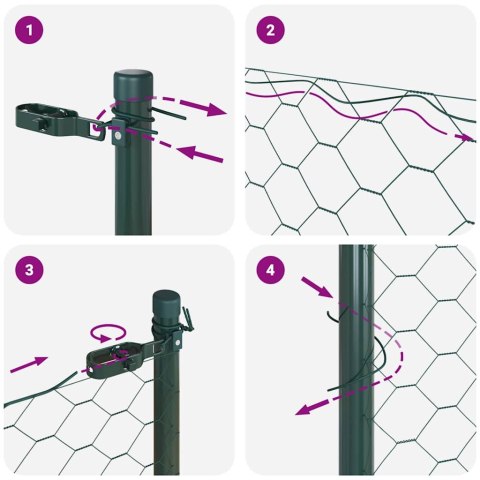 1

2

3

4