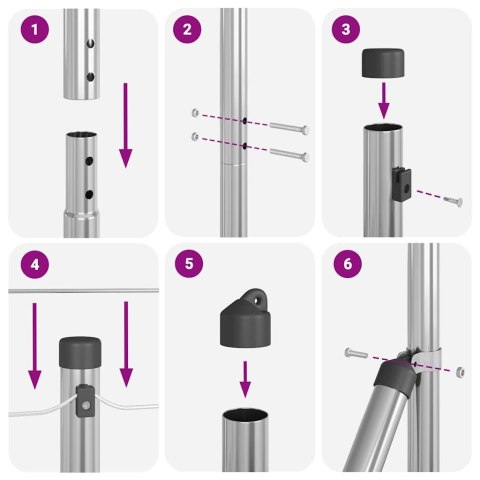 1

2

3

4

5

6