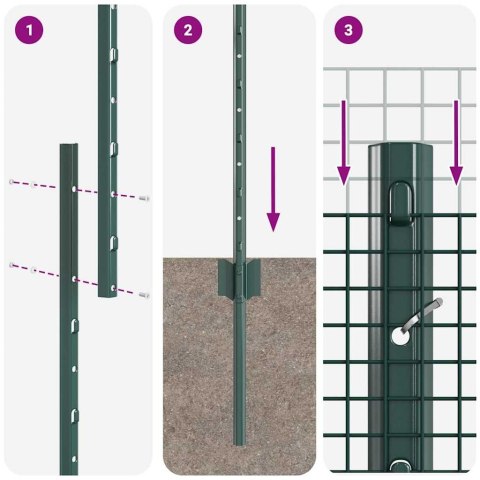 1

2

3