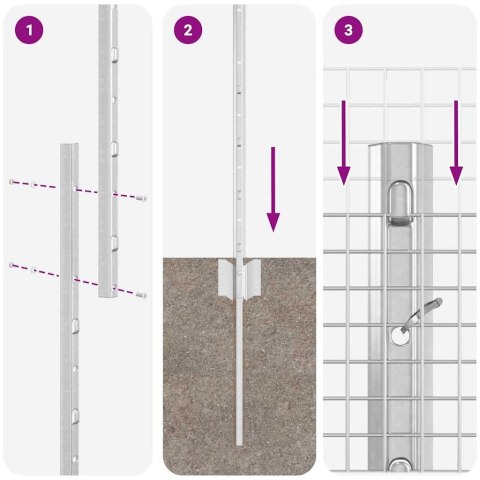 1

2

3