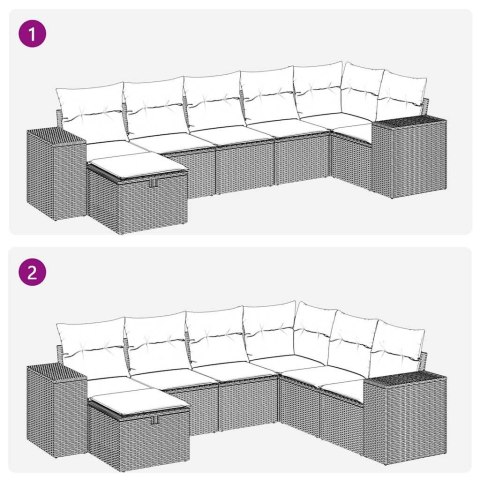 1

2