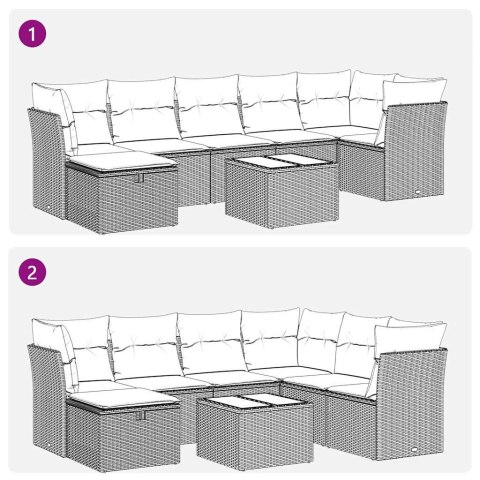 1

2