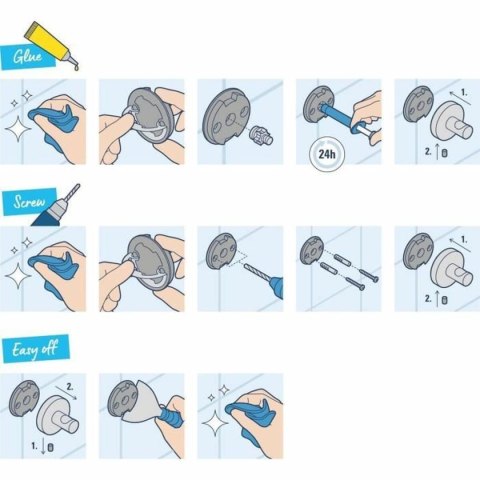 Glue

24h

1.

2.

Screw

1.

2.

Easy off

2.

1.