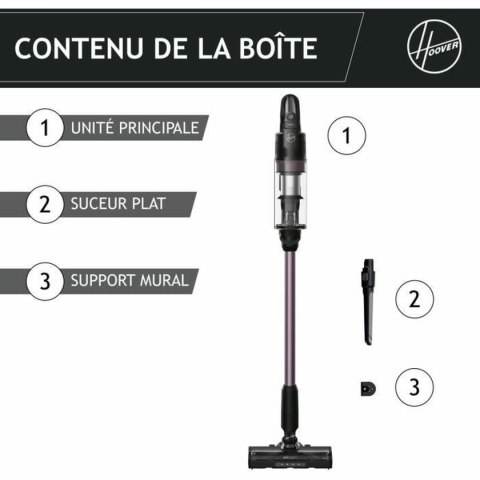 CONTENU DE LA BOÎTE

HOOVER

1 UNITÉ PRINCIPALE

2 SUCEUR PLAT

3 SUPPORT MURAL

1

2

3