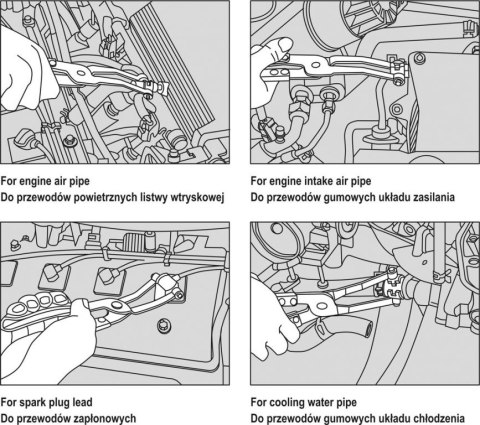 For engine air pipe
Do przewodów powietrznych listwy wtryskowej

For engine intake air pipe
Do przewodów gumowych układu zasilania

For spark plug lead
Do przewodów zapłonowych

For cooling water pipe
Do przewodów gumowych układu chłodzenia