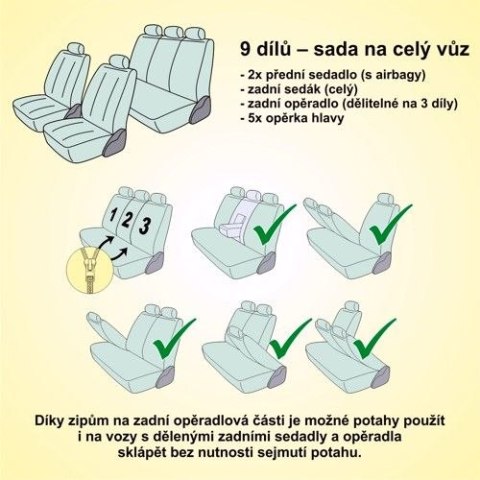 9 dílů – sada na celý vůz

- 2x přední sedadlo (s airbagy)
- zadní sedák (celý)
- zadní opěradlo (dělitelné na 3 díly)
- 5x opěrka hlavy

1 2 3

Díky zipům na zadní opěradlová části je možné potahy použít i na vozy s dělenými zadními sedadly a opěradla sklápět bez nutnosti sejmutí potahu.