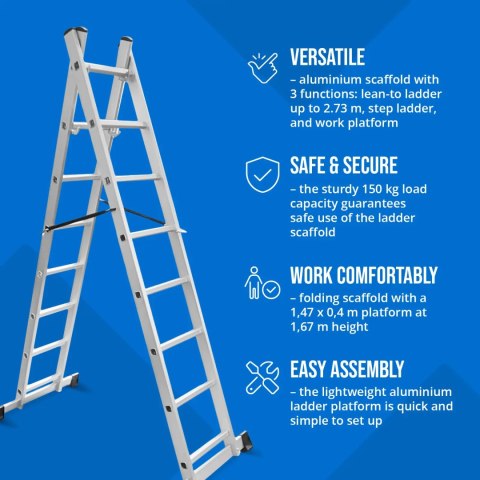 VERSATILE
– aluminium scaffold with 3 functions: lean-to ladder up to 2.73 m, step ladder, and work platform

SAFE & SECURE
– the sturdy 150 kg load capacity guarantees safe use of the ladder scaffold

WORK COMFORTABLY
– folding scaffold with a 1,47 x 0,4 m platform at 1,67 m height

EASY ASSEMBLY
– the lightweight aluminium ladder platform is quick and simple to set up