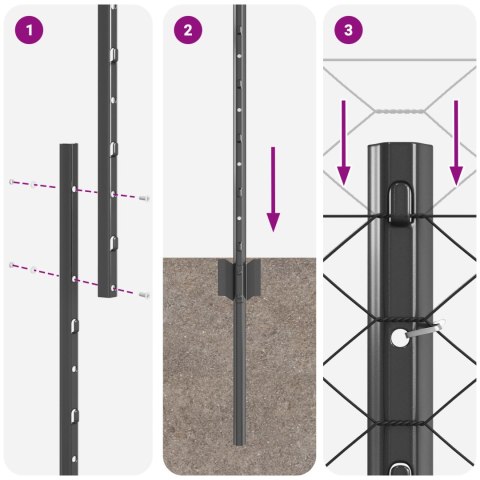 1

2

3