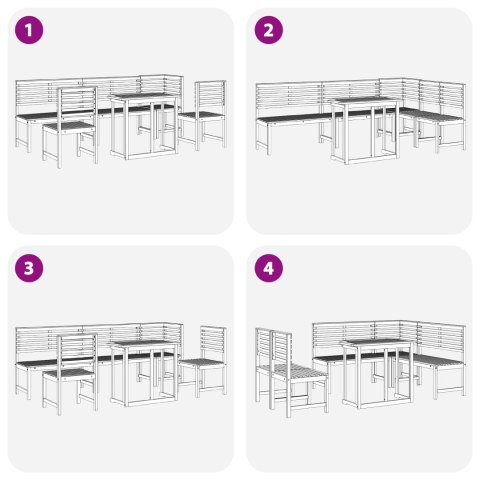 1

2

3

4