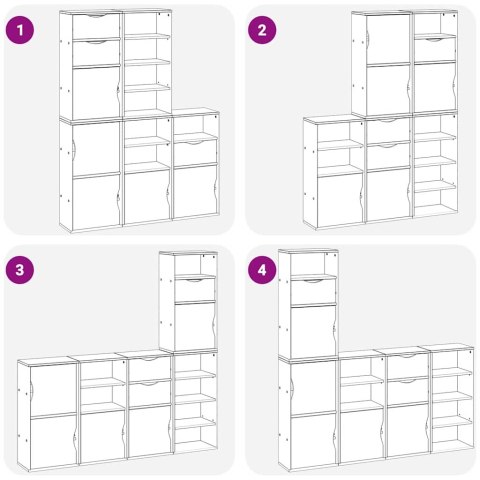 1

2

3

4