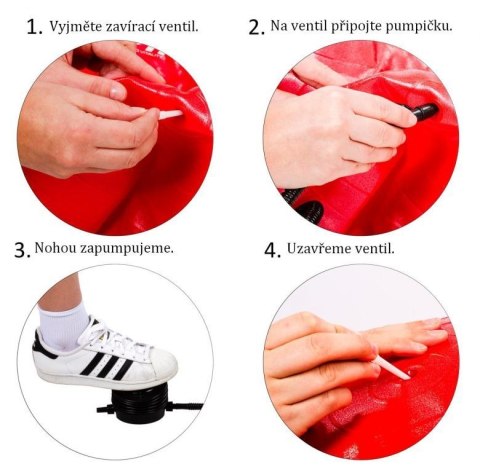 1. Vyjměte zavírací ventil.

2. Na ventil připojte pumpičku.

3. Nohou zapumpujeme.

4. Uzavřeme ventil.