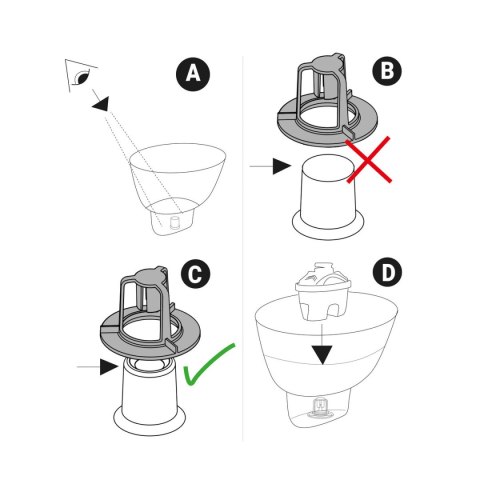 A

B

C

D