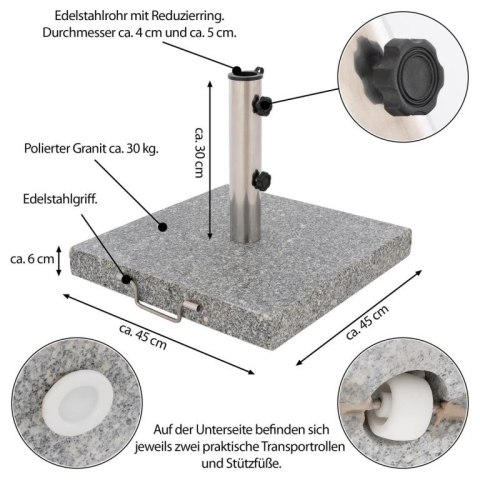 Edelstahlrohr mit Reduzierring.
Durchmesser ca. 4 cm und ca. 5 cm.

ca. 30 cm

Polierter Granit ca. 30 kg.

Edelstahlgriff.

ca. 6 cm

ca. 45 cm

ca. 45 cm

Auf der Unterseite befinden sich jeweils zwei praktische Transportrollen und Stützfüße.